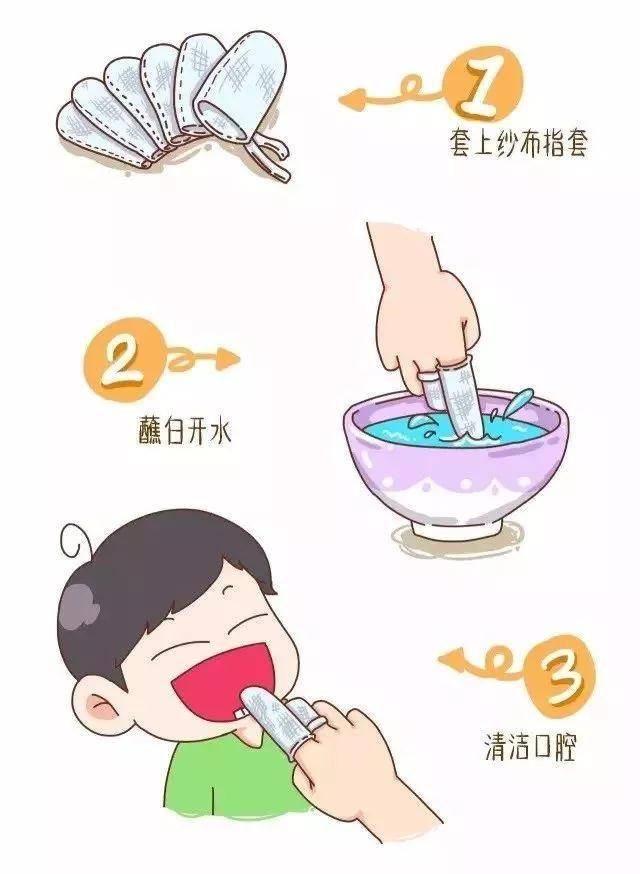 1
套上纱布指套

2
蘸白开水

3
清洁口腔