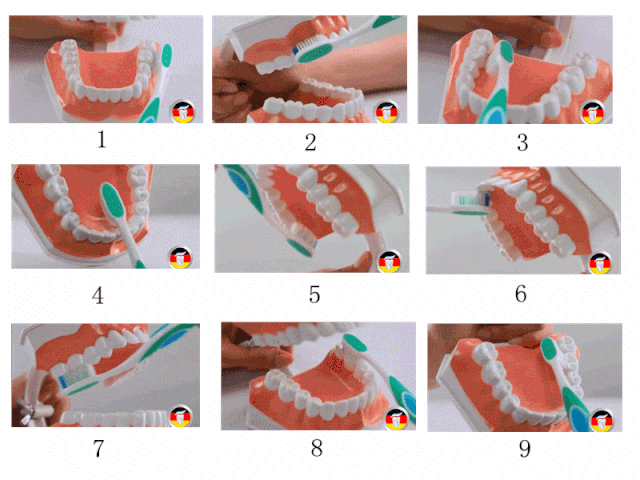 1

2

3

4

5

6

7

8

9