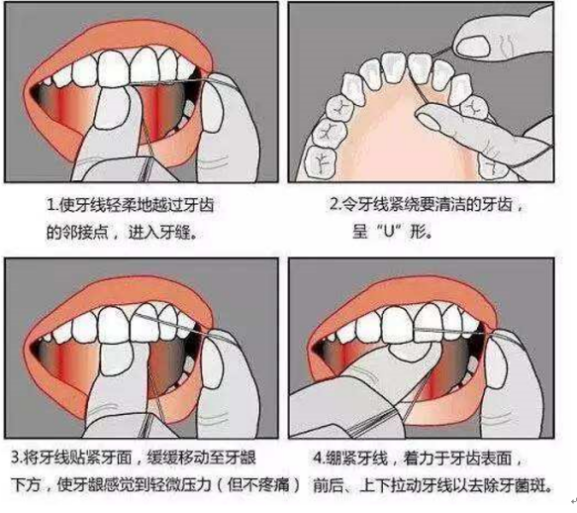 1.使牙线轻柔地越过牙齿的邻接点，进入牙缝。

2.令牙线紧绕要清洁的牙齿，呈“U”形。

3.将牙线贴紧牙面，缓缓移动至牙龈下方，使牙龈感觉到轻微压力（但不疼痛）

4.绷紧牙线，着力于牙齿表面，前后、上下拉动牙线以去除牙菌斑。